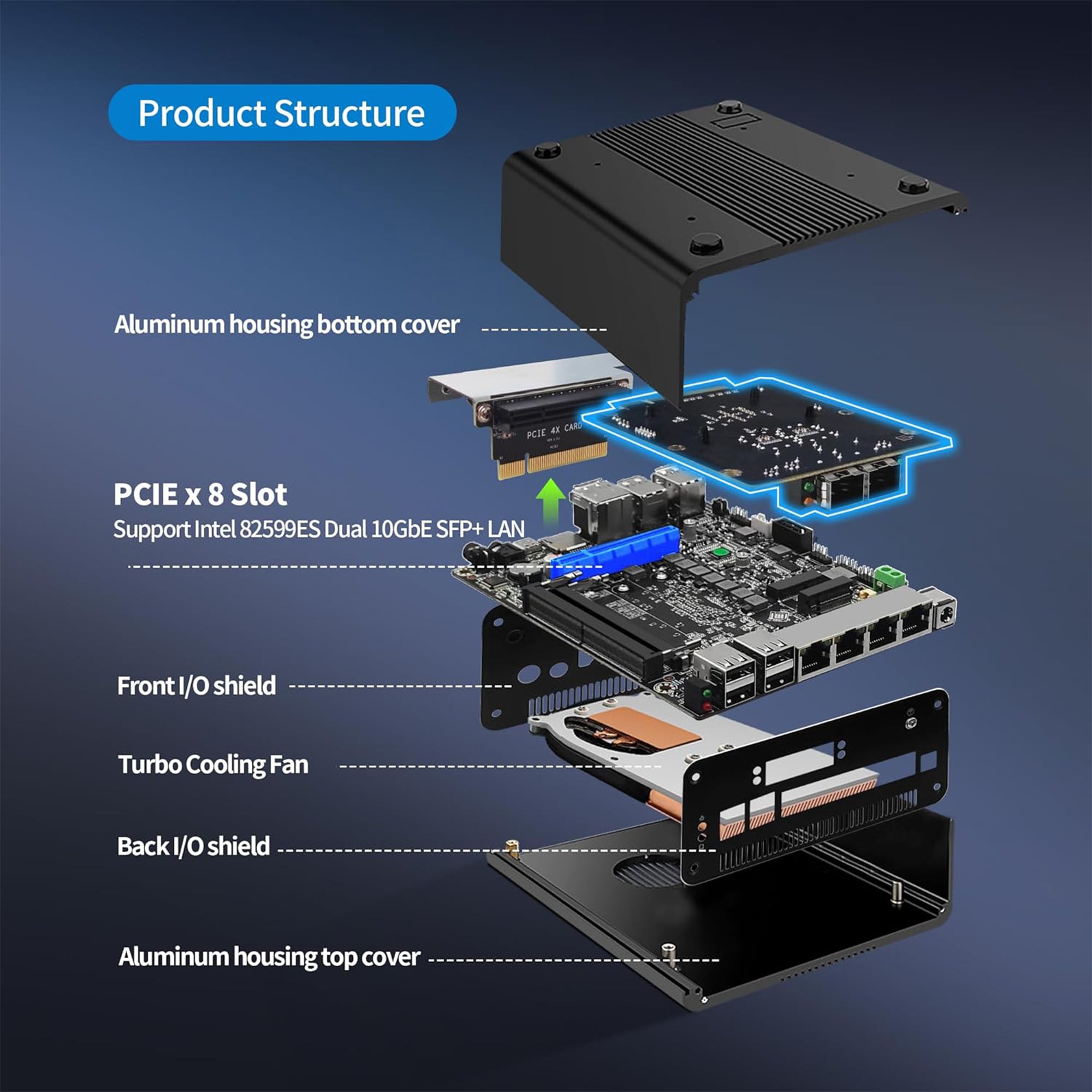 Product Structure

Aluminum housing bottom cover

PCIE 4X CARD

PCIE x 8 Slot
Support Intel 82599ES Dual 10GbE SFP+ LAN

Front I/O shield

Turbo Cooling Fan

Back I/O shield

Aluminum housing top cover