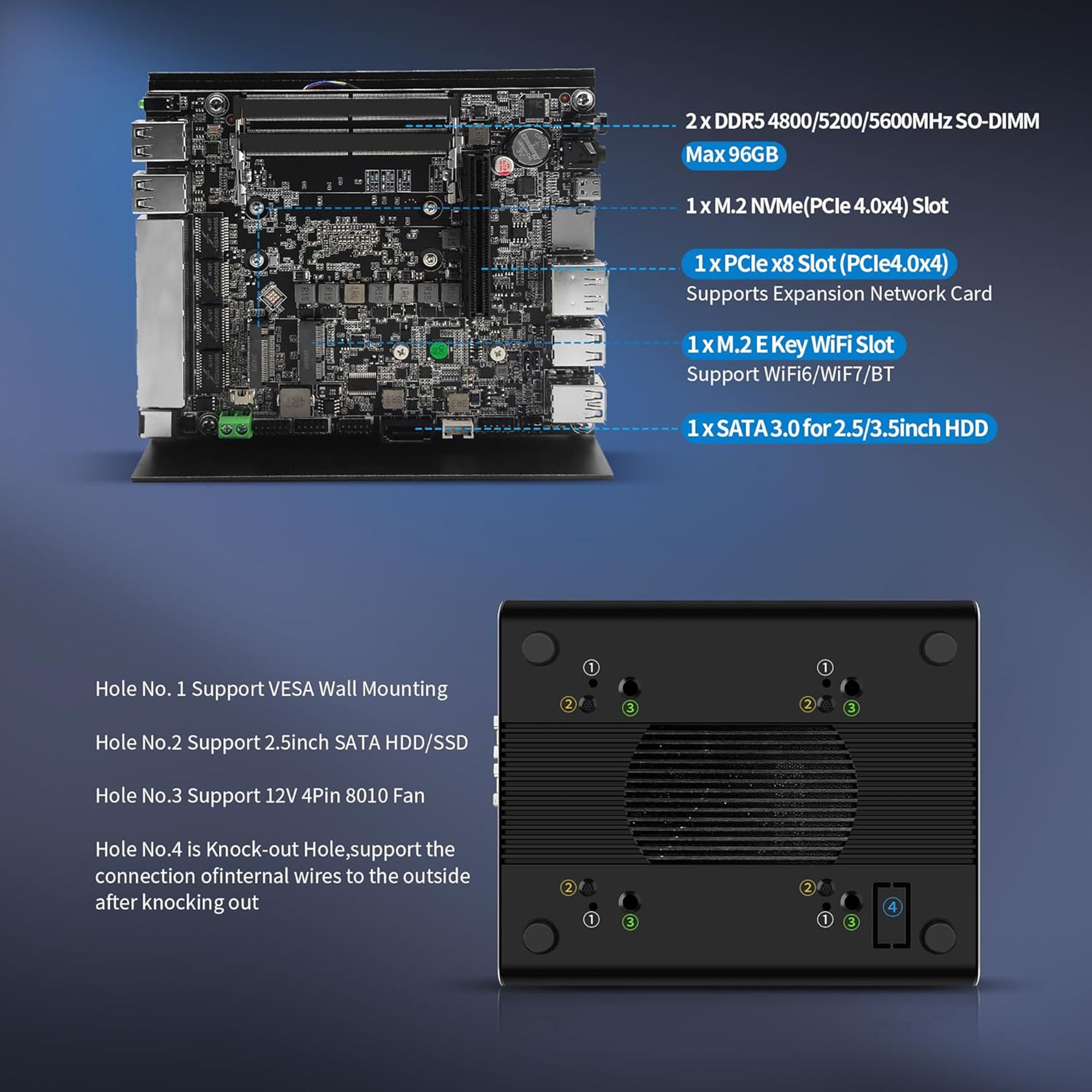 2 x DDR5 4800/5200/5600MHz SO-DIMM
Max 96GB

1 x M.2 NVMe(PCIe 4.0x4) Slot

1 x PCIe x8 Slot (PCIe4.0x4)
Supports Expansion Network Card

1 x M.2 E Key WiFi Slot
Support WiFi6/WiF7/BT

1 x SATA 3.0 for 2.5/3.5inch HDD

Hole No. 1 Support VESA Wall Mounting

Hole No.2 Support 2.5inch SATA HDD/SSD

Hole No.3 Support 12V 4Pin 8010 Fan

Hole No.4 is Knock-out Hole,support the connection ofinternal wires to the outside after knocking out

① ② ③ ① ② ③ ② ③ ① ② ③ ① ④