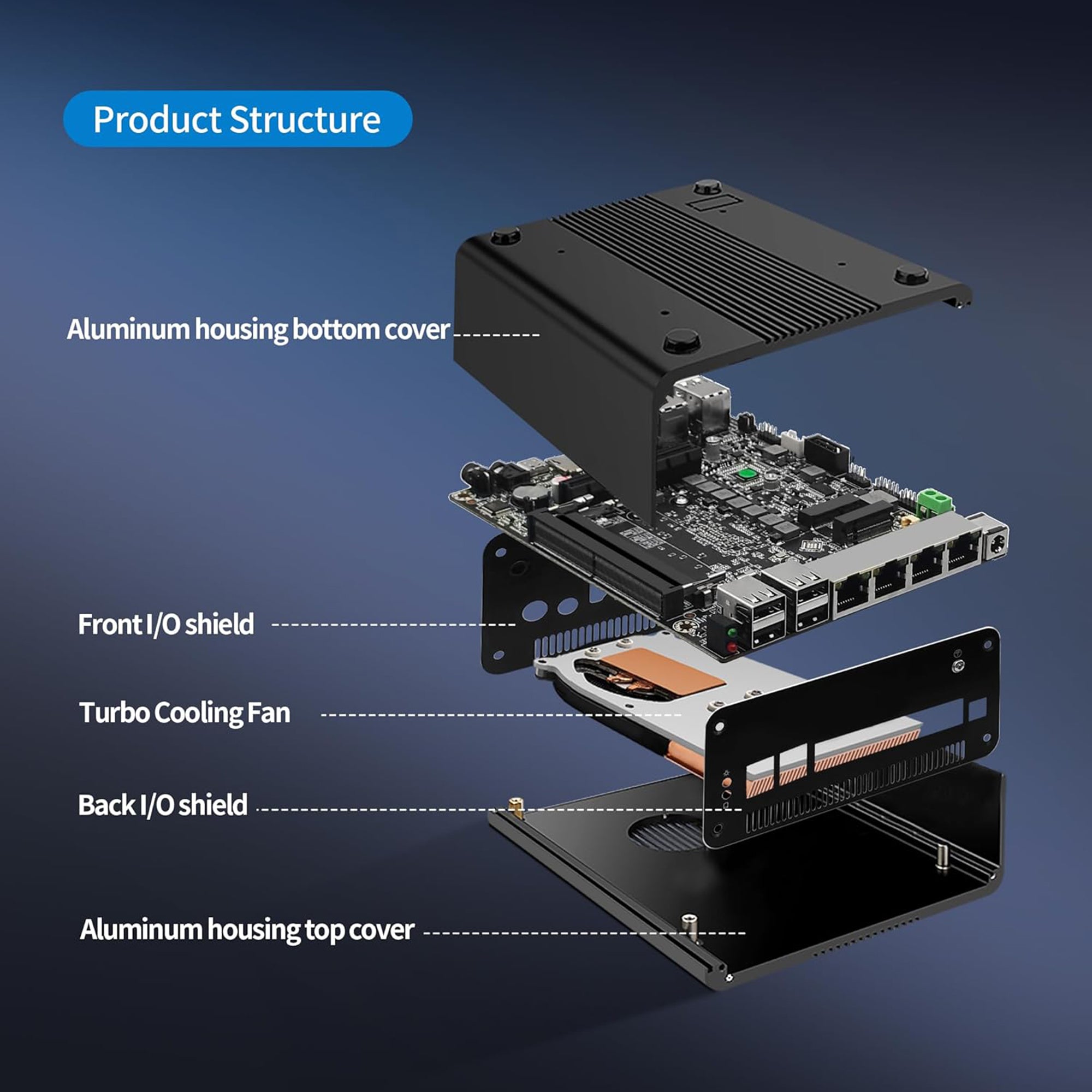 Product Structure

Aluminum housing bottom cover

Front I/O shield

Turbo Cooling Fan

Back I/O shield

Aluminum housing top cover