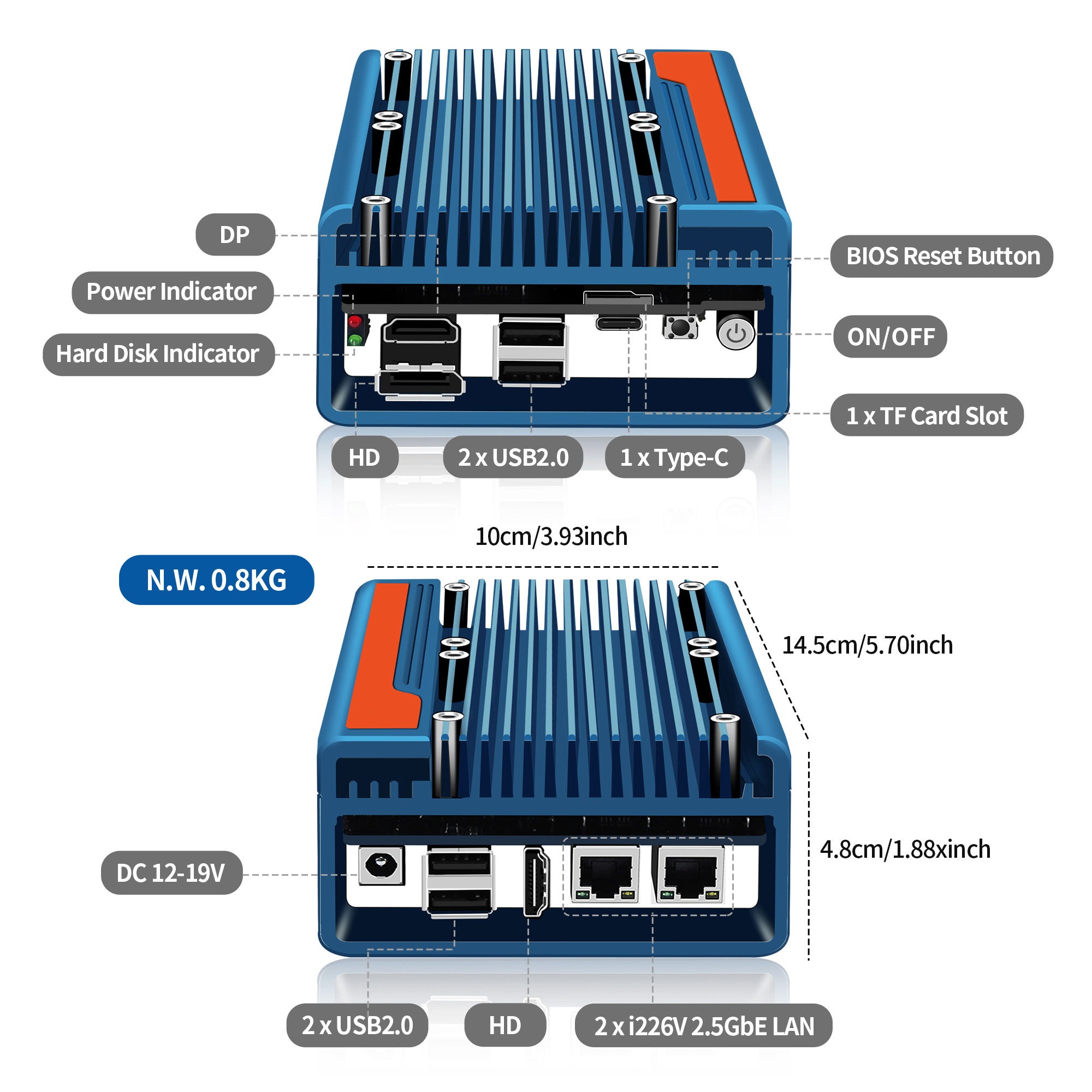 DP
Power Indicator
Hard Disk Indicator
BIOS Reset Button
ON/OFF
1 x TF Card Slot
HD
2 x USB2.0
1 x Type-C

10cm/3.93inch
N.W. 0.8KG
14.5cm/5.70inch
4.8cm/1.88xinch
DC 12-19V
2 x USB2.0
HD
2 x i226V 2.5GbE LAN