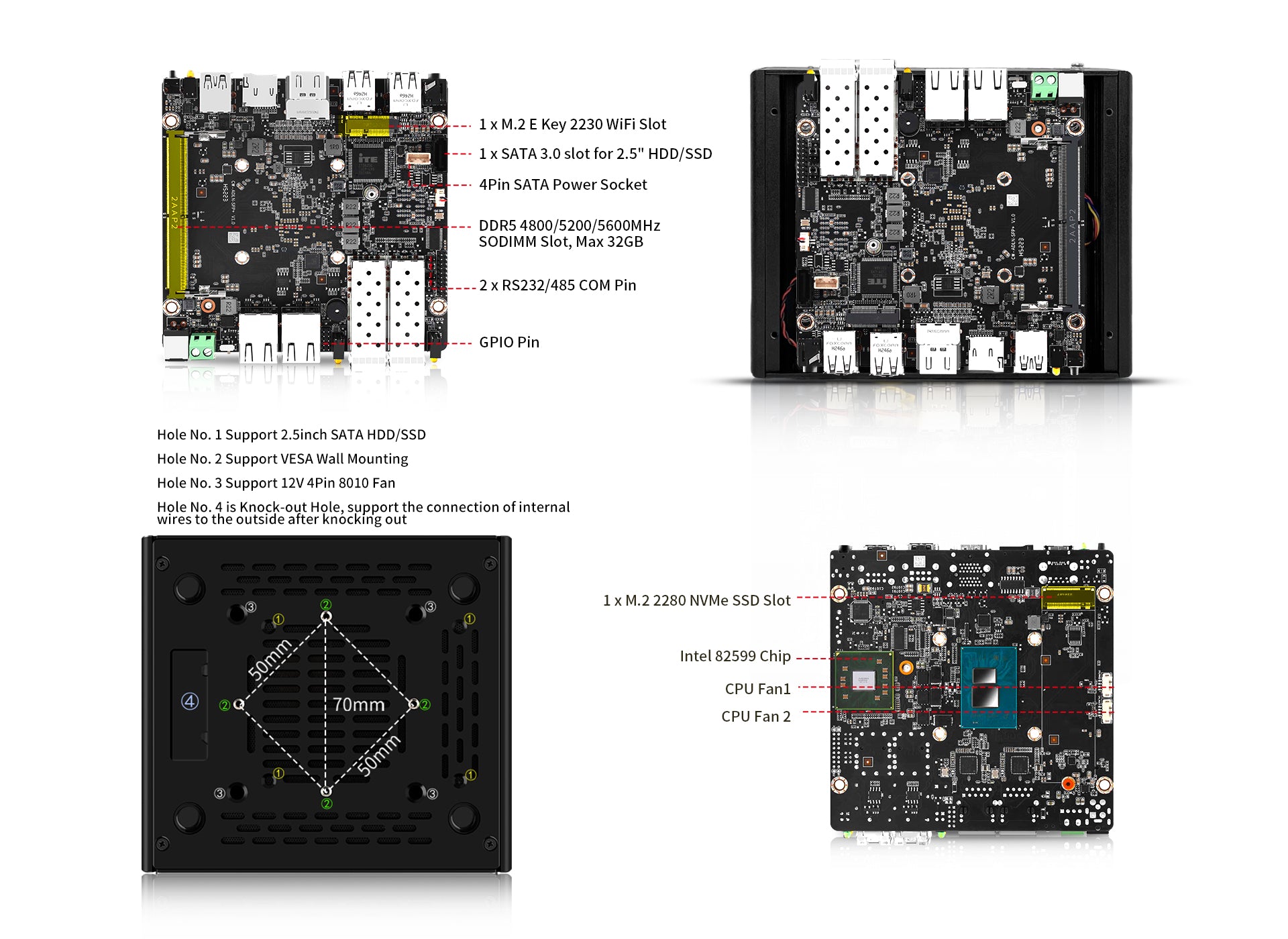 1 x M.2 E Key 2230 WiFi Slot

1 x SATA 3.0 slot for 2.5" HDD/SSD

4Pin SATA Power Socket

DDR5 4800/5200/5600MHz SODIMM Slot, Max 32GB

2 x RS232/485 COM Pin

GPIO Pin

Hole No. 1 Support 2.5inch SATA HDD/SSD

Hole No. 2 Support VESA Wall Mounting

Hole No. 3 Support 12V 4Pin 8010 Fan

Hole No. 4 is Knock-out Hole, support the connection of internal wires to the outside after knocking out

③ ① ② ③ ①

50mm

④ ② 70mm ②

50mm

① ③ ② ③ ①

1 x M.2 2280 NVMe SSD Slot

Intel 82599 Chip

CPU Fan1

CPU Fan 2