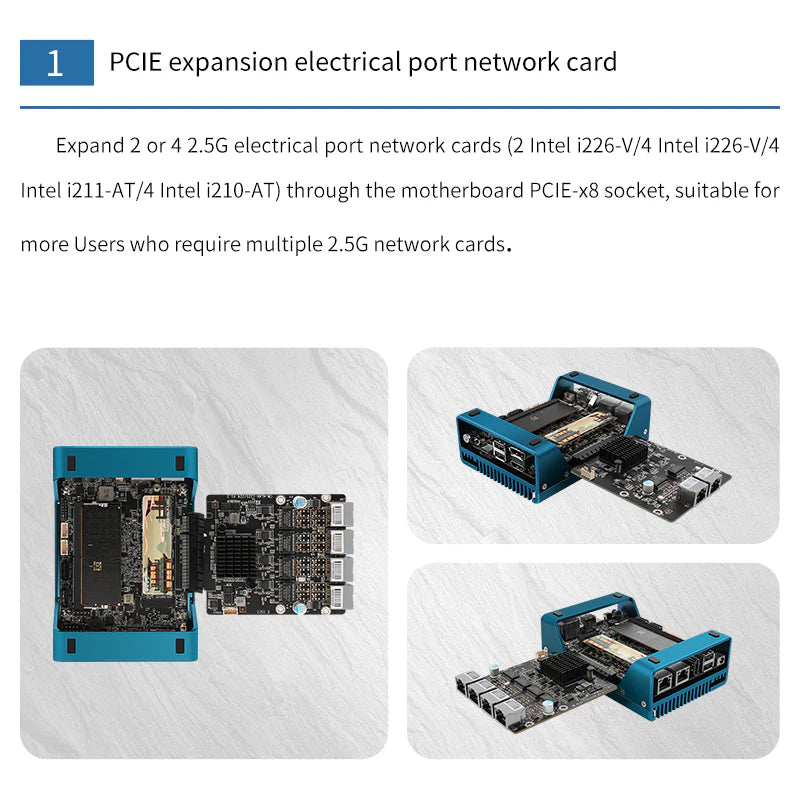 1 PCIE expansion electrical port network card

Expand 2 or 4 2.5G electrical port network cards (2 Intel i226-V/4 Intel i226-V/4 Intel i211-AT/4 Intel i210-AT) through the motherboard PCIE-x8 socket, suitable for more Users who require multiple 2.5G network cards.