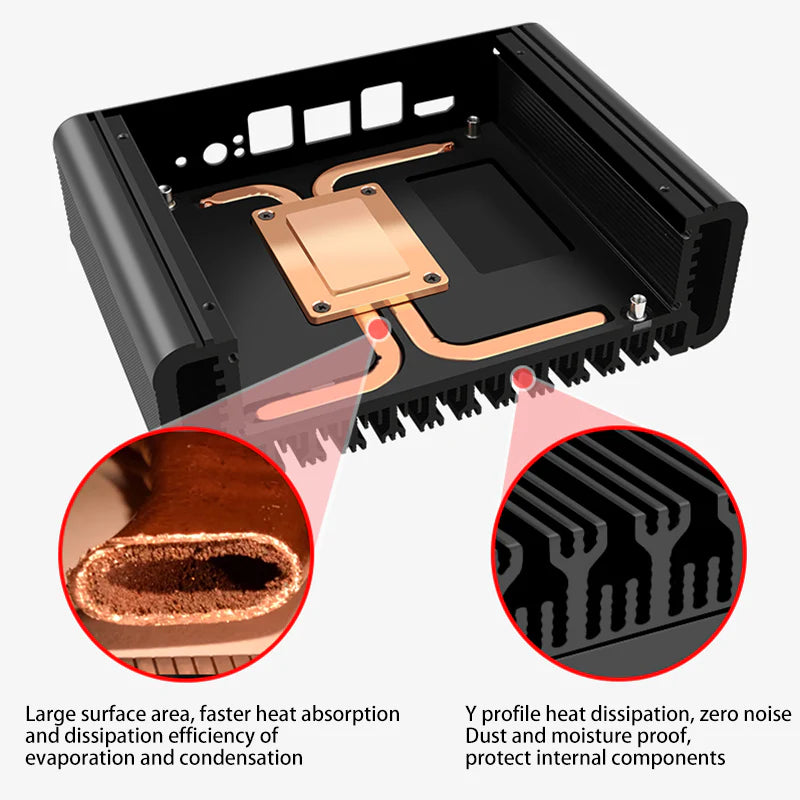 Large surface area, faster heat absorption and dissipation efficiency of evaporation and condensation

Y profile heat dissipation, zero noise
Dust and moisture proof, protect internal components